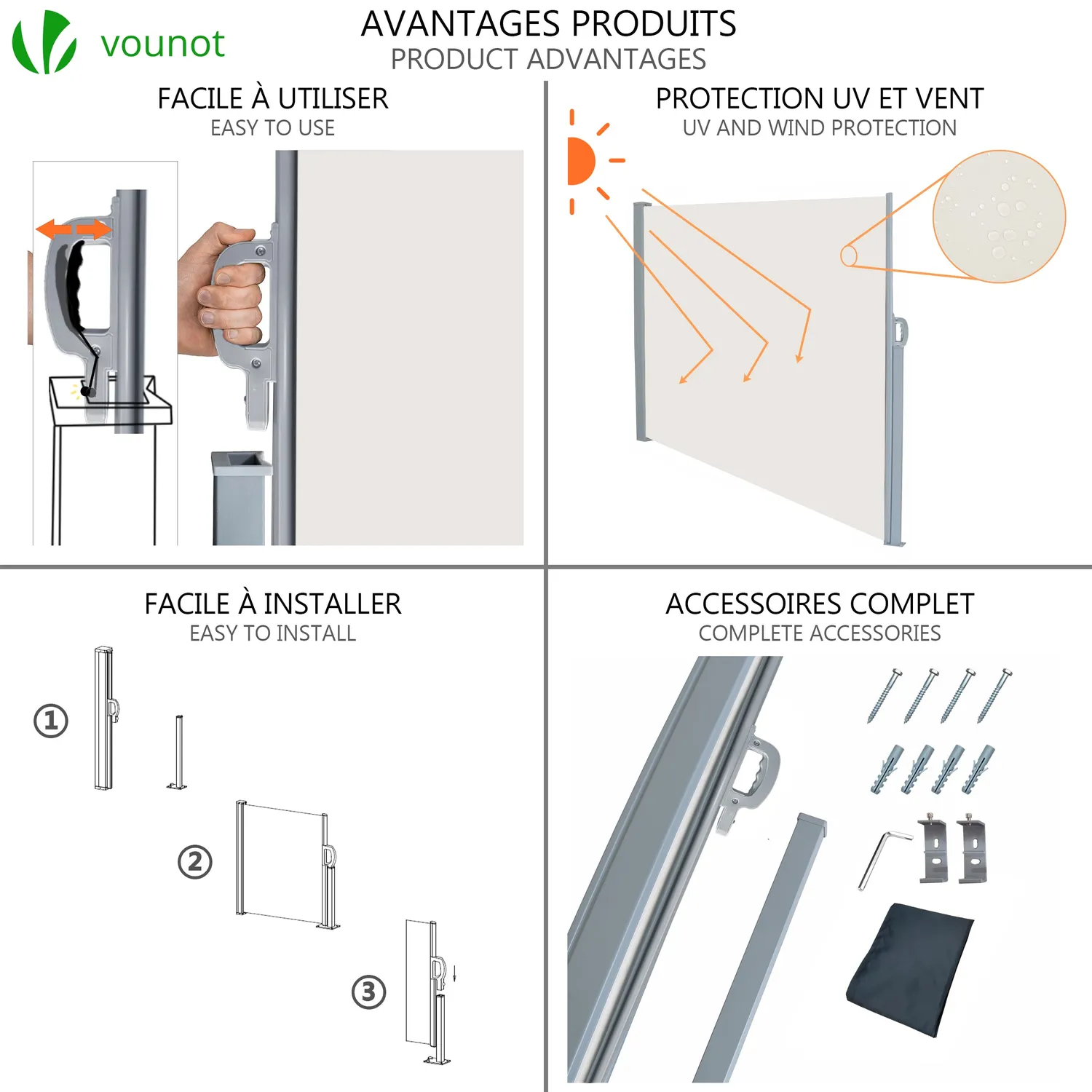 vounot

AVANTAGES PRODUITS
PRODUCT ADVANTAGES

FACILE À UTILISER
EASY TO USE

PROTECTION UV ET VENT
UV AND WIND PROTECTION

FACILE À INSTALLER
EASY TO INSTALL

①

②

③

ACCESSOIRES COMPLET
COMPLETE ACCESSORIES